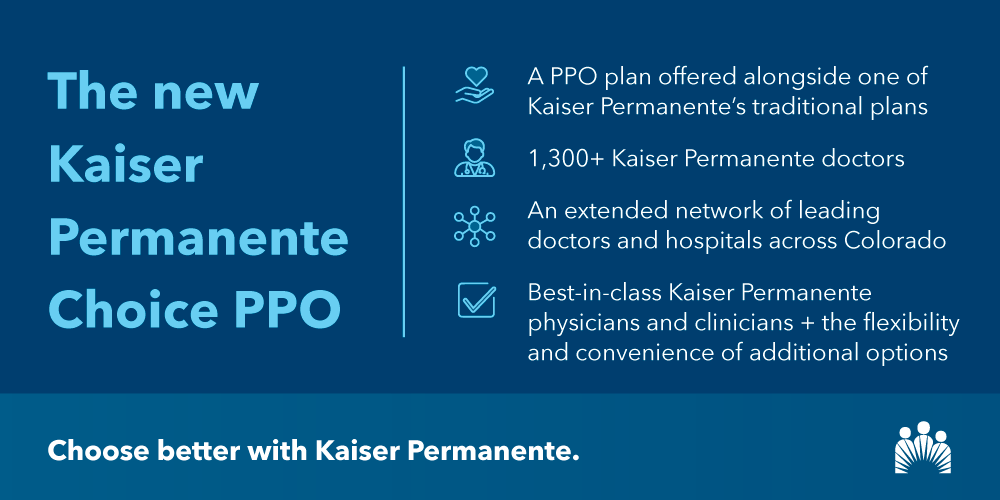 The new Kaiser Permanente Choice PPO

A PPO plan offered alongside one of Kaiser Permanente's traditional plans

1,300+ Kaiser Permanente doctors

An extended network of leading doctors and hospitals across Colorado

Best-in-class Kaiser Permanente physicians and clinicians + the flexibility and convenience of additional options

Choose better with Kaiser Permanente.